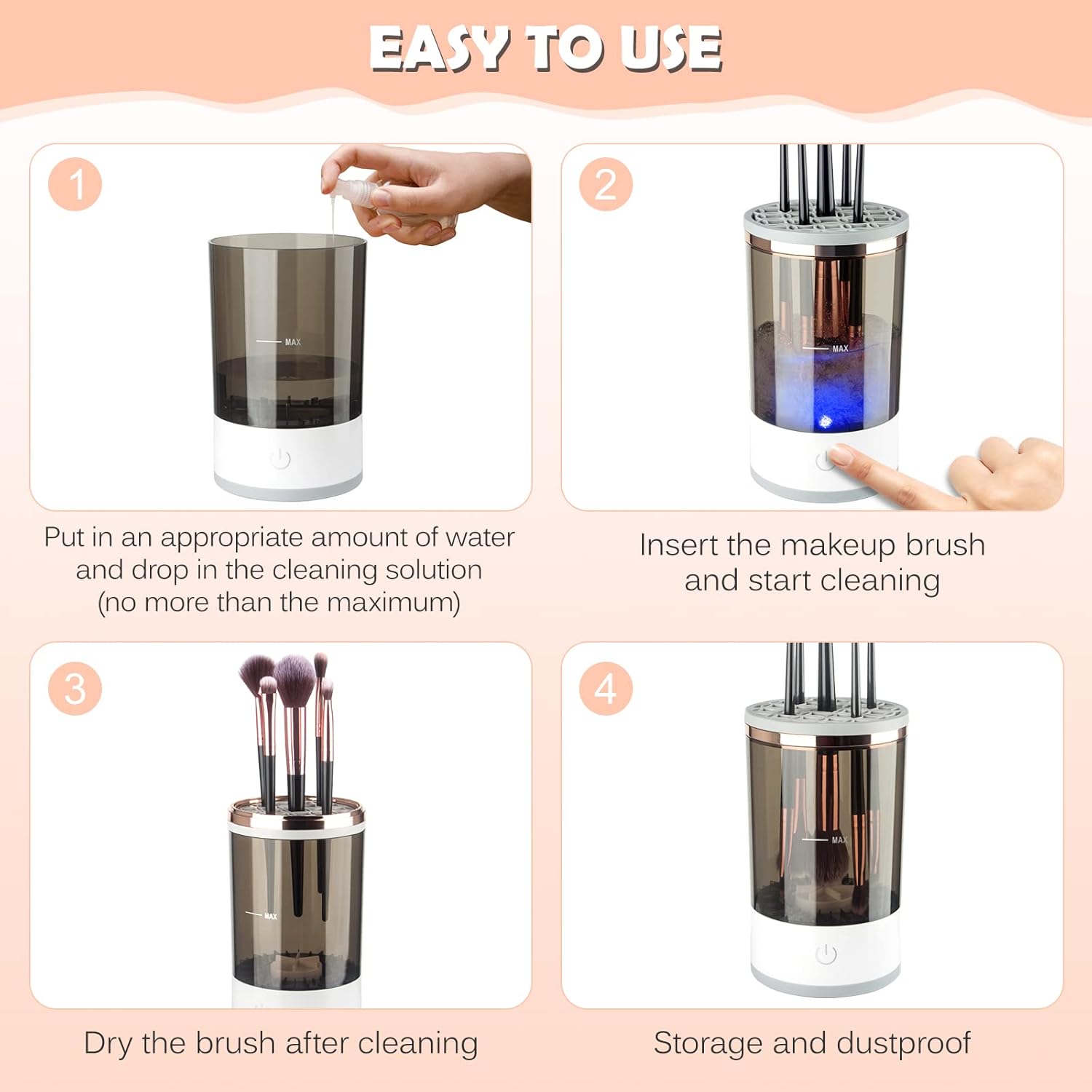 EASY TO USE

1

MAX

Put in an appropriate amount of water and drop in the cleaning solution (no more than the maximum)

2

MAX

Insert the makeup brush and start cleaning

3

MAX

Dry the brush after cleaning

4

MAX

Storage and dustproof